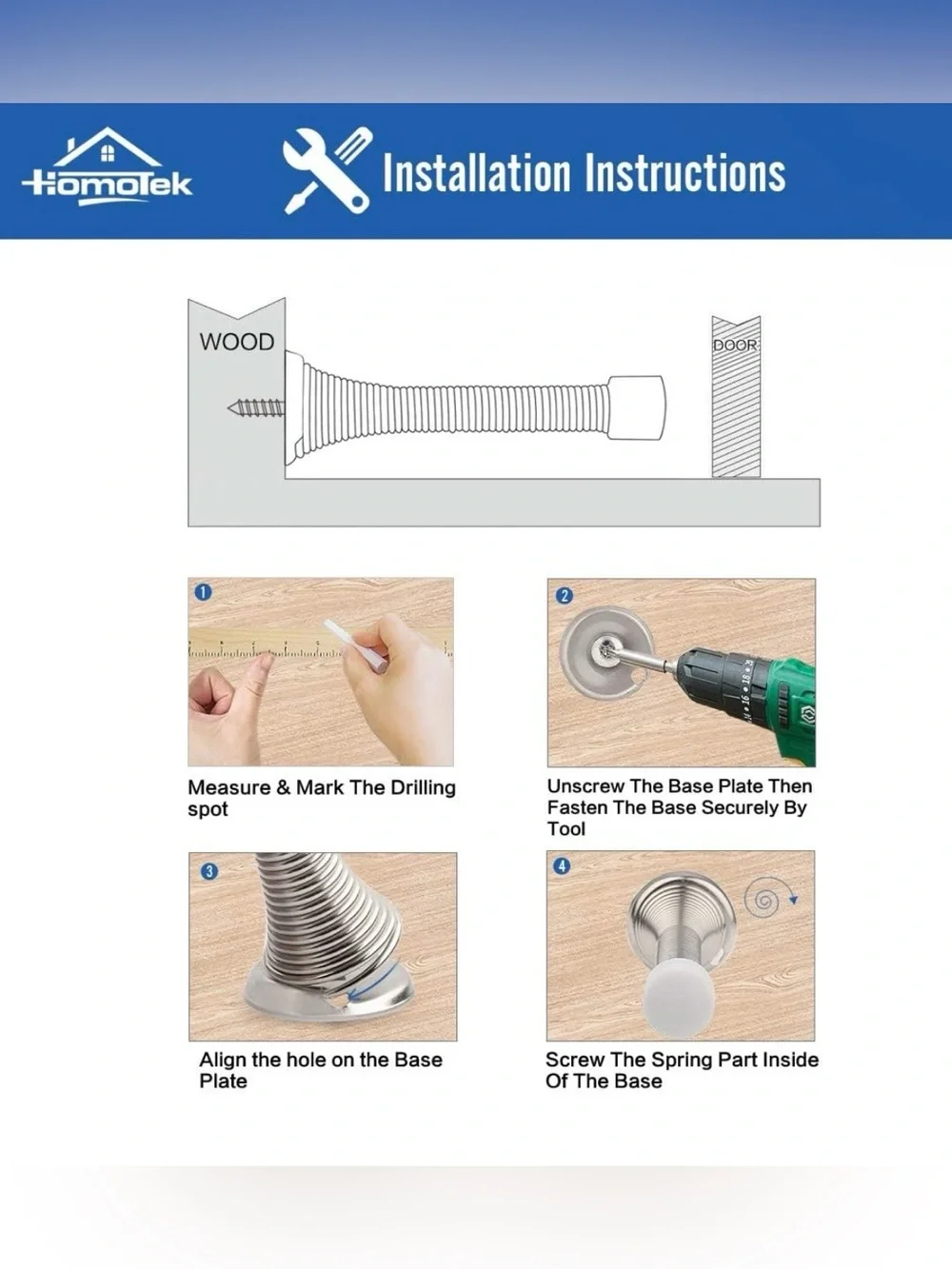 HomoTek

Installation Instructions

WOOD

DOOR

1

Measure & Mark The Drilling spot

2

Unscrew The Base Plate Then Fasten The Base Securely By Tool

3

Align the hole on the Base Plate

4

Screw The Spring Part Inside Of The Base